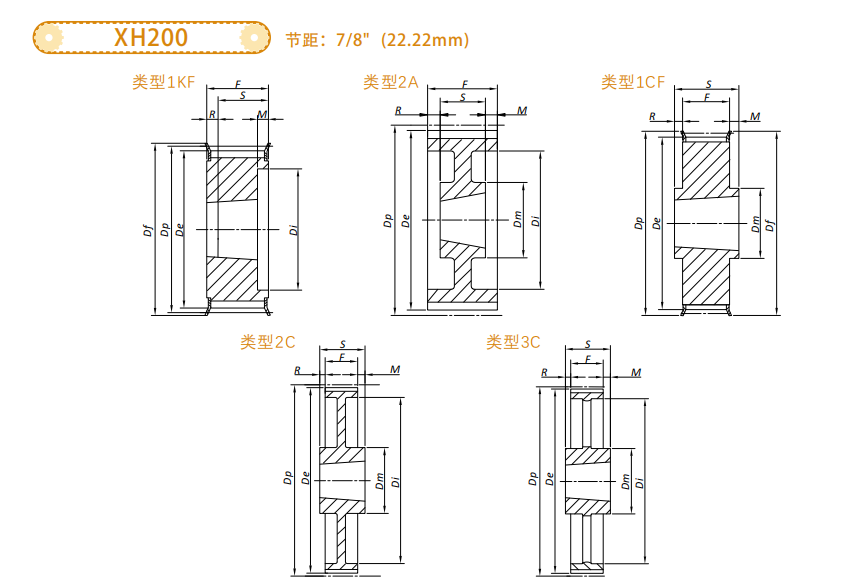 XH200

节距：7/8"（22.22mm）

类型1KF

F
S
R
M
Df
Dp
De
Di

类型2A

F
S
R
M
Dp
De
Dm
Di

类型1CF

S
F
R
M
Dp
De
Dm
Df

类型2C

S
F
R
M
Dp
De
Dm
Di

类型3C

S
F
R
M
Dp
De
Dm
Di