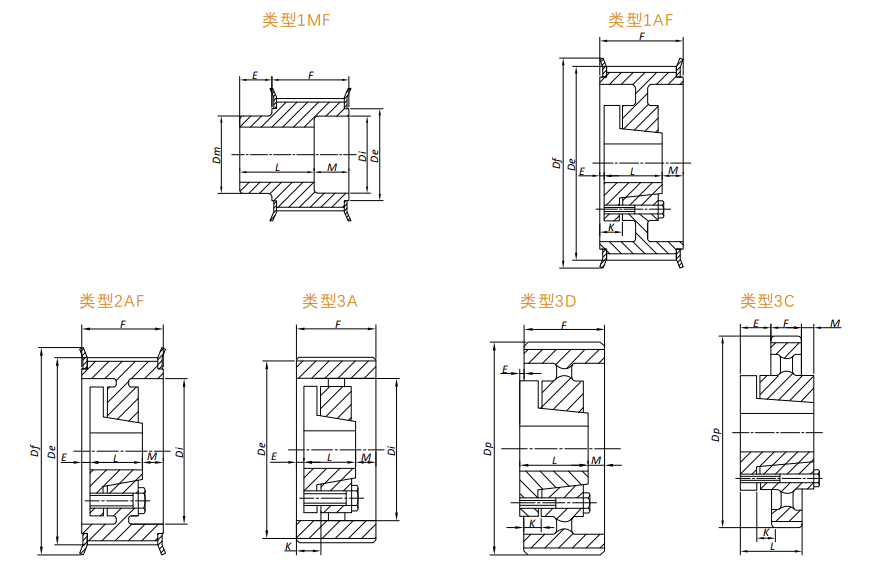 类型1MF

E F
Dm L M Di De

类型1AF

F
Df De E L M
K

类型2AF

F
Df De E L M Di

类型3A

F
De E L M Di
K

类型3D

F
E
Dp L M
K

类型3C

E F M
Dp
K
L