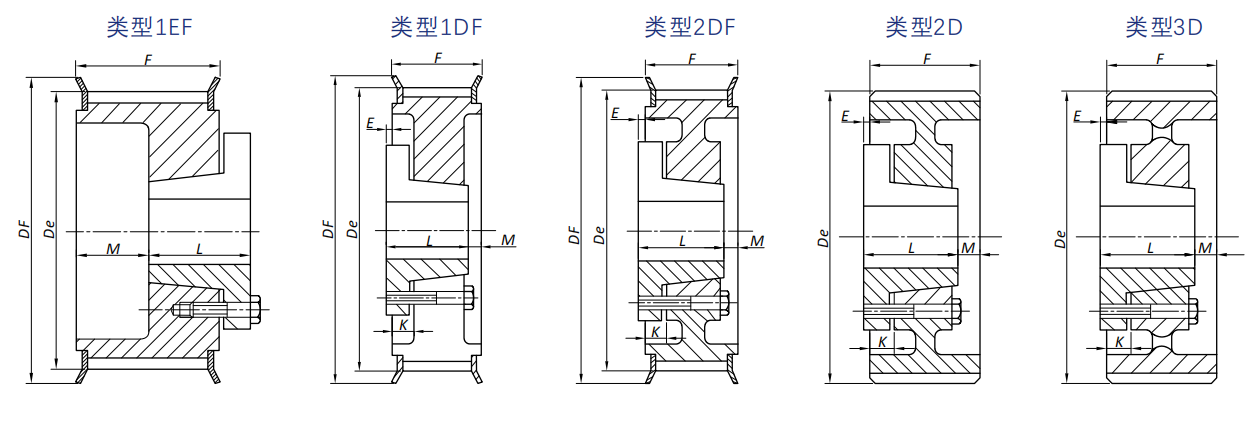 类型1EF

F
DF
De
M
L

类型1DF

F
E
DF
De
L
M
K

类型2DF

F
E
DF
De
L
M
K

类型2D

F
E
De
L
M
K

类型3D

F
E
De
L
M
K